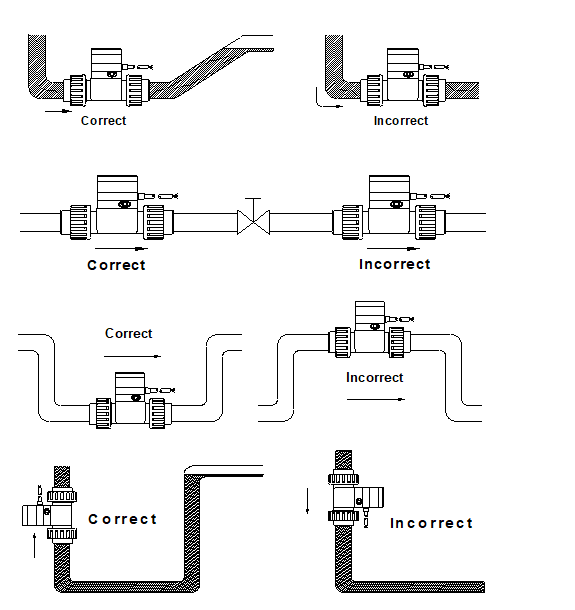 Correct

Incorrect

Correct

Incorrect

Correct

Incorrect

Correct

Incorrect