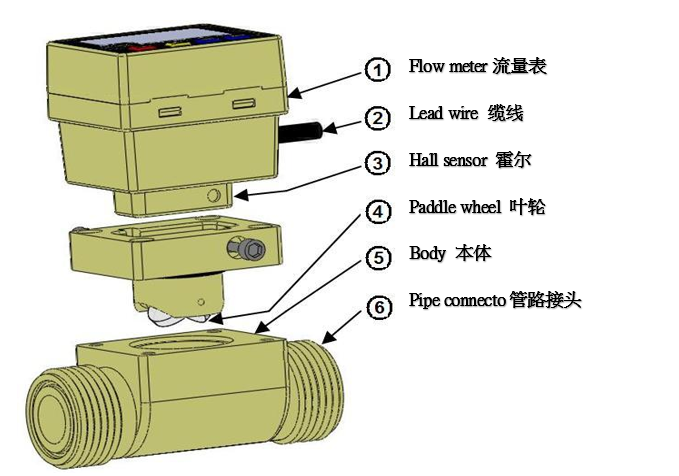 1 Flow meter 流量表
2 Lead wire 缆线
3 Hall sensor 霍尔
4 Paddle wheel 叶轮
5 Body 本体
6 Pipe connecto 管路接头